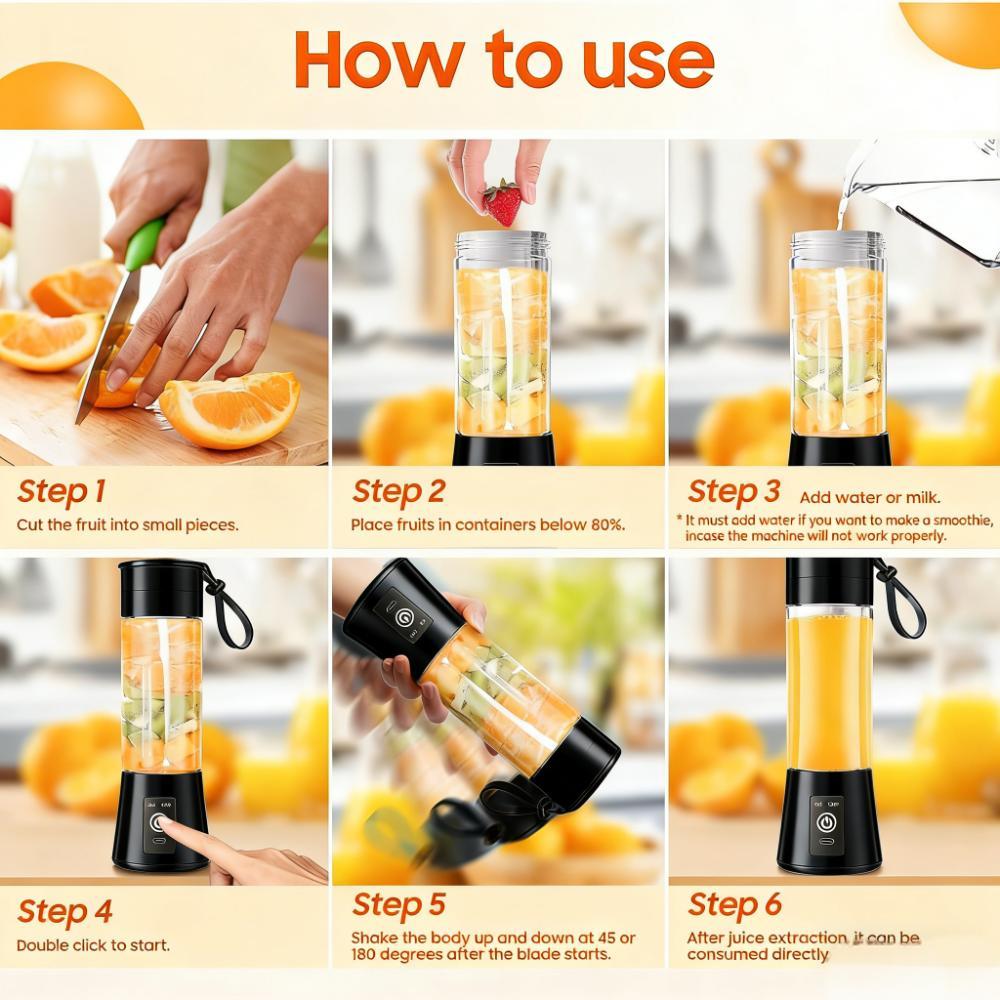 How to use

Step 1
Cut the fruit into small pieces.

Step 2
Place fruits in containers below 80%.

Step 3 Add water or milk.
* It must add water if you want to make a smoothie, incase the machine will not work properly.

Step 4
Double click to start.

Step 5
Shake the body up and down at 45 or 180 degrees after the blade starts.

Step 6
After juice extraction, it can be consumed directly